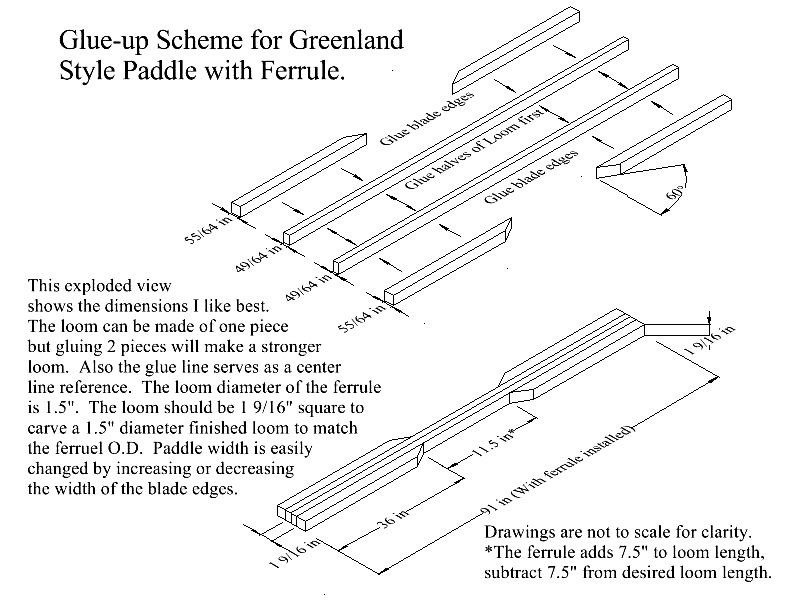 Glue-up Scheme for Greenland Style Paddle with Ferrule.

Glue blade edges

Glue halves of Loom first

Glue blade edges

60°

55/64 in

49/64 in

49/64 in

55/64 in

This exploded view shows the dimensions I like best. The loom can be made of one piece but gluing 2 pieces will make a stronger loom. Also the glue line serves as a center line reference. The loom diameter of the ferrule is 1.5". The loom should be 1 9/16" square to carve a 1.5" diameter finished loom to match the ferruel O.D. Paddle width is easily changed by increasing or decreasing the width of the blade edges.

1 9/16 in

11.5 in*

91 in (With ferrule installed)

36 in

1 9/16 in

Drawings are not to scale for clarity.
*The ferrule adds 7.5" to loom length, subtract 7.5" from desired loom length.