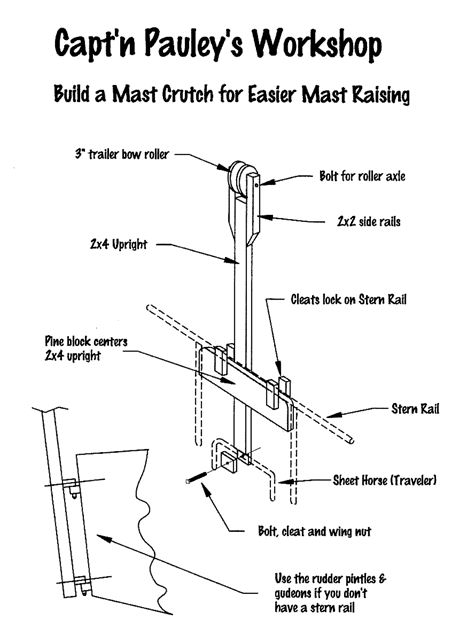 Capt'n Pauley's Workshop

Build a Mast Crutch for Easier Mast Raising

3" trailer bow roller

Bolt for roller axle

2x2 side rails

2x4 Upright

Cleats lock on Stern Rail

Pine block centers 2x4 upright

Stern Rail

Sheet Horse (Traveler)

Bolt, cleat and wing nut

Use the rudder pintles & gudeons if you don't have a stern rail