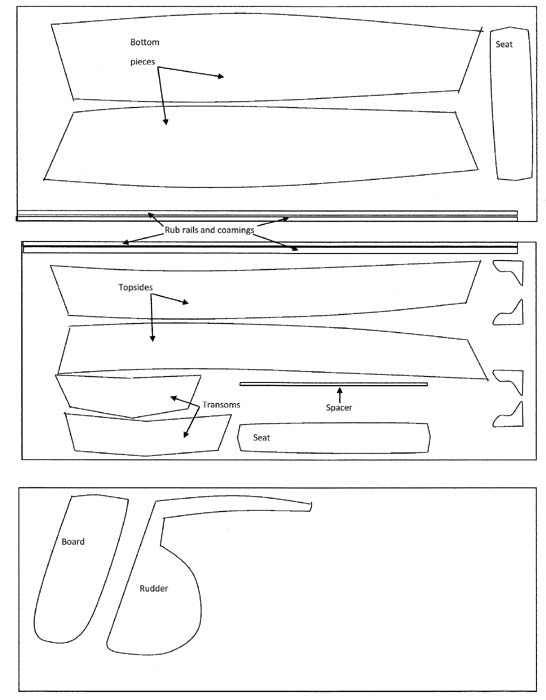 Bottom pieces

Seat

Rub rails and coamings

Topsides

Transoms

Spacer

Seat

Board

Rudder